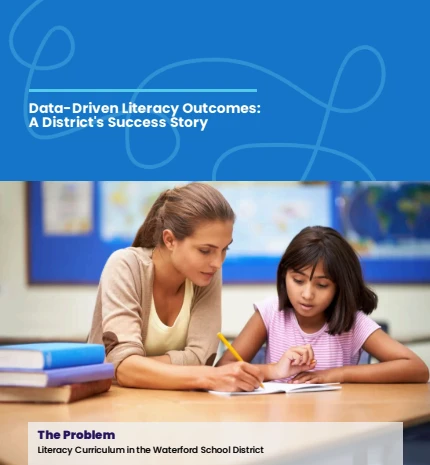 Data-Driven Literacy Outcomes: A District's Success Story

The Problem

Literacy Curriculum in the Waterford School District