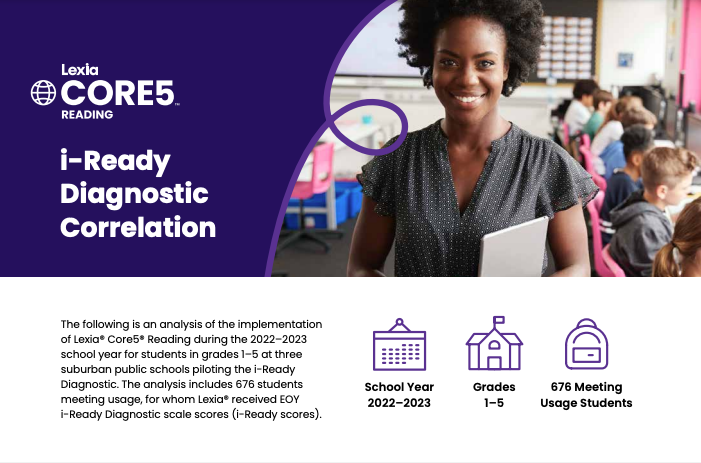 Lexia
CORE5™
READING

i-Ready Diagnostic Correlation

The following is an analysis of the implementation of Lexia® Core5® Reading during the 2022–2023 school year for students in grades 1–5 at three suburban public schools piloting the i-Ready Diagnostic. The analysis includes 676 students meeting usage, for whom Lexia® received EOY i-Ready Diagnostic scale scores (i-Ready scores).

School Year 2022–2023

Grades 1–5

676 Meeting Usage Students